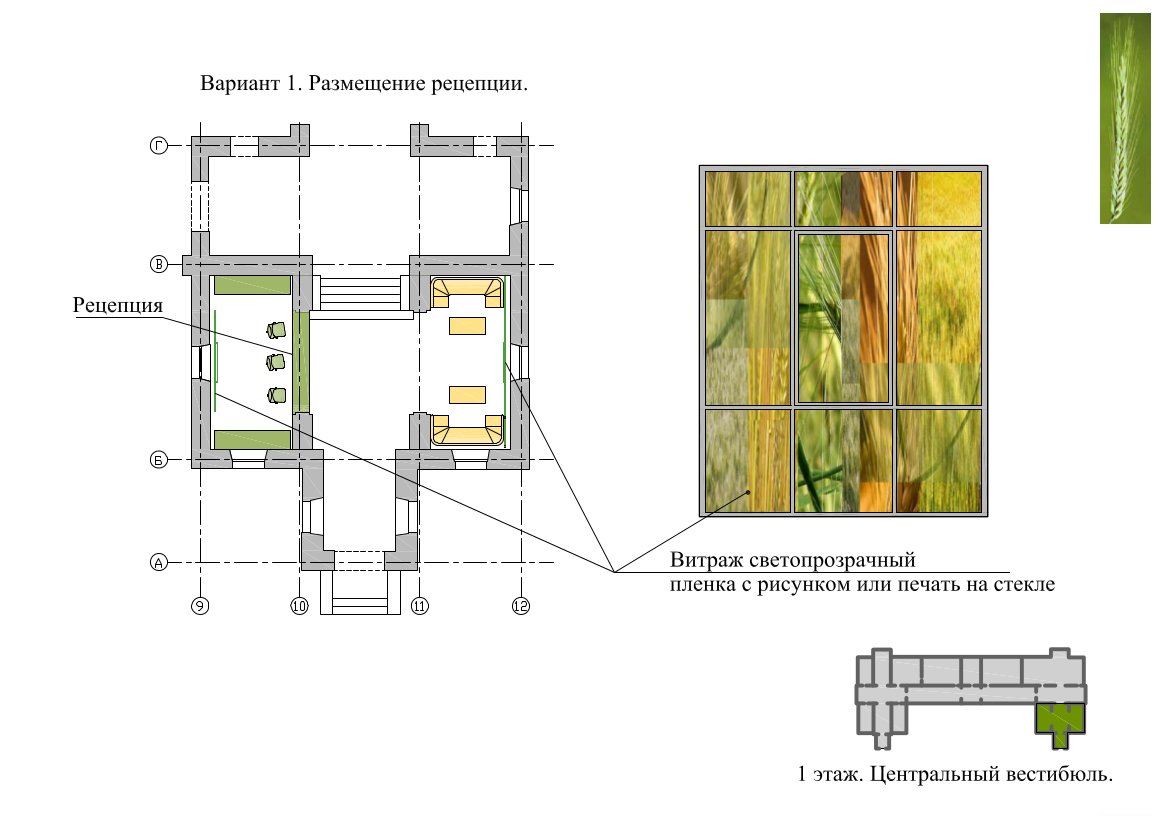 Вариант 1. Размещение рецепции.

Г

В

Рецепция

Б

А

9

10

11

12

Витраж светопрозрачный
пленка с рисунком или печать на стекле

1 этаж. Центральный вестибюль.